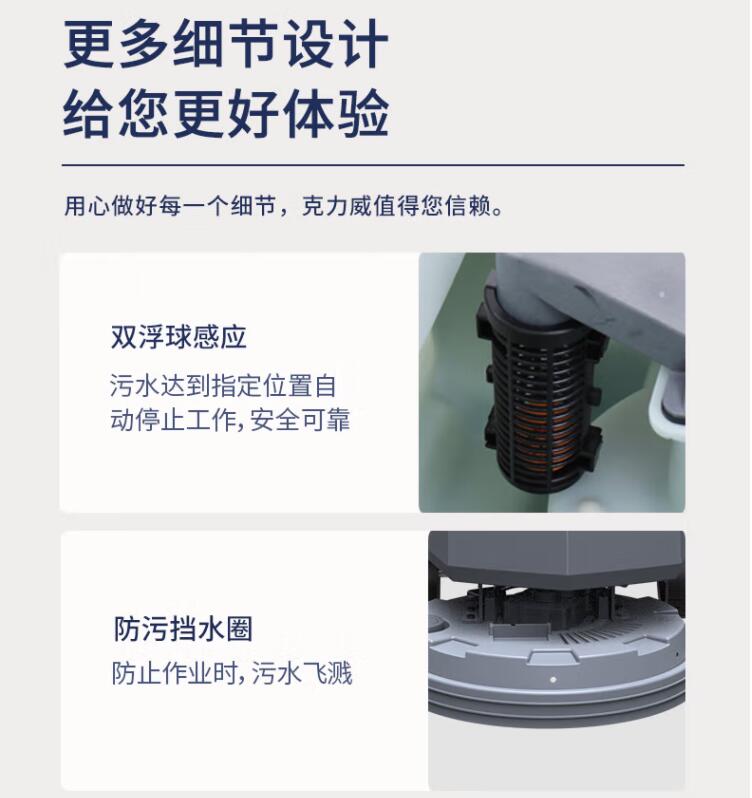 更多细节设计
给您更好体验

用心做好每一个细节，克力威值得您信赖。

双浮球感应
污水达到指定位置自动停止工作，安全可靠

防污挡水圈
防止作业时，污水飞溅